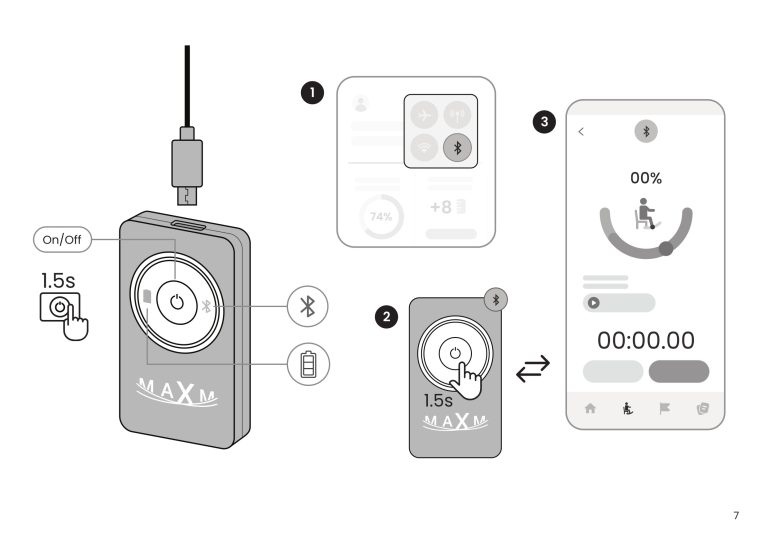 On/Off

1.5s

MAXM

1

74%

+8

2

1.5s

MAXM

3

00%

00:00.00

7