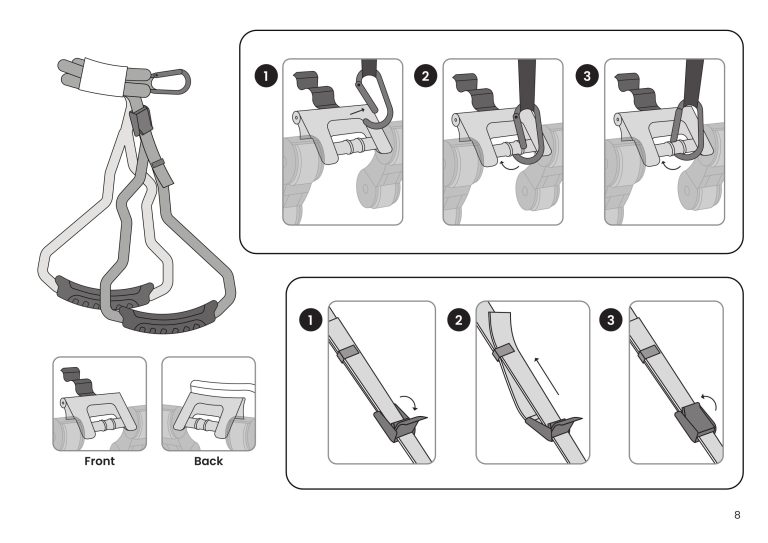 1

2

3

1

2

3

Front

Back

8