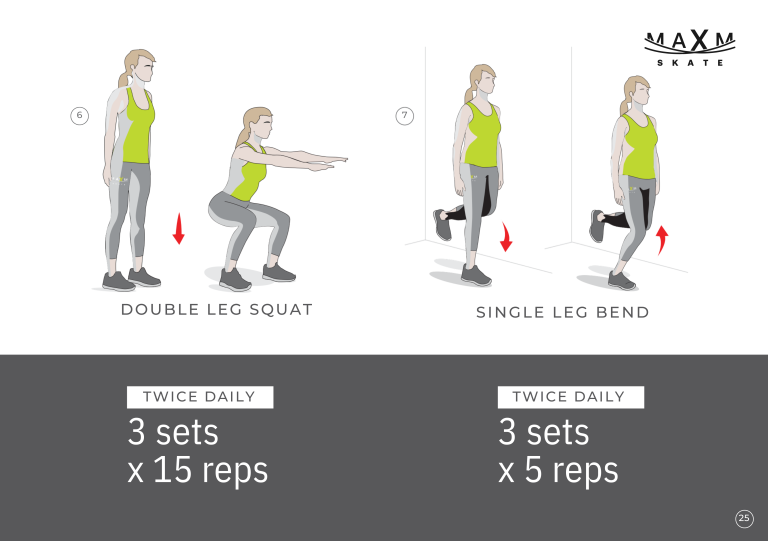 MAXM
SKATE

6

DOUBLE LEG SQUAT

7

SINGLE LEG BEND

TWICE DAILY
3 sets
x 15 reps

TWICE DAILY
3 sets
x 5 reps

25