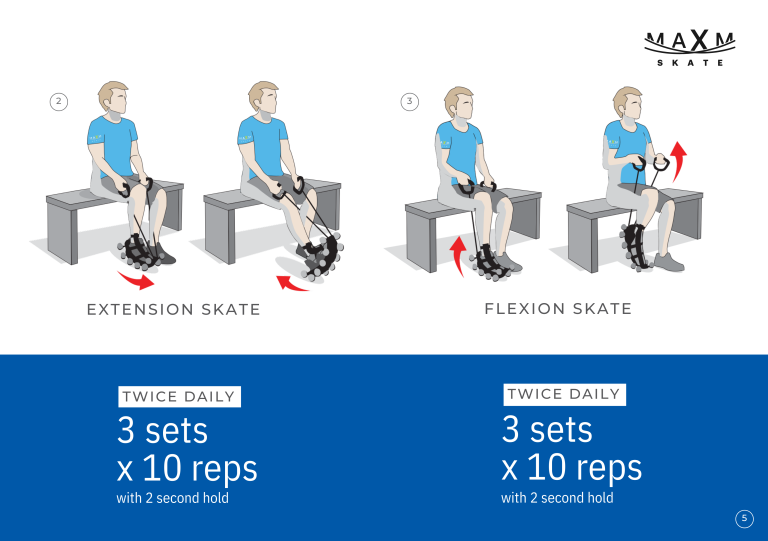 MAXM
SKATE

2

EXTENSION SKATE

3

FLEXION SKATE

TWICE DAILY
3 sets
x 10 reps
with 2 second hold

TWICE DAILY
3 sets
x 10 reps
with 2 second hold

5