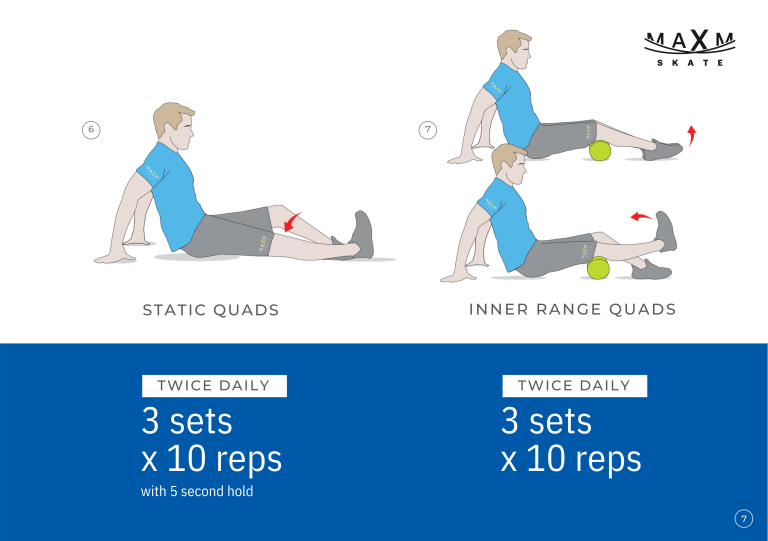 MAXM
SKATE

6

STATIC QUADS

7

INNER RANGE QUADS

TWICE DAILY
3 sets
x 10 reps
with 5 second hold

TWICE DAILY
3 sets
x 10 reps

7